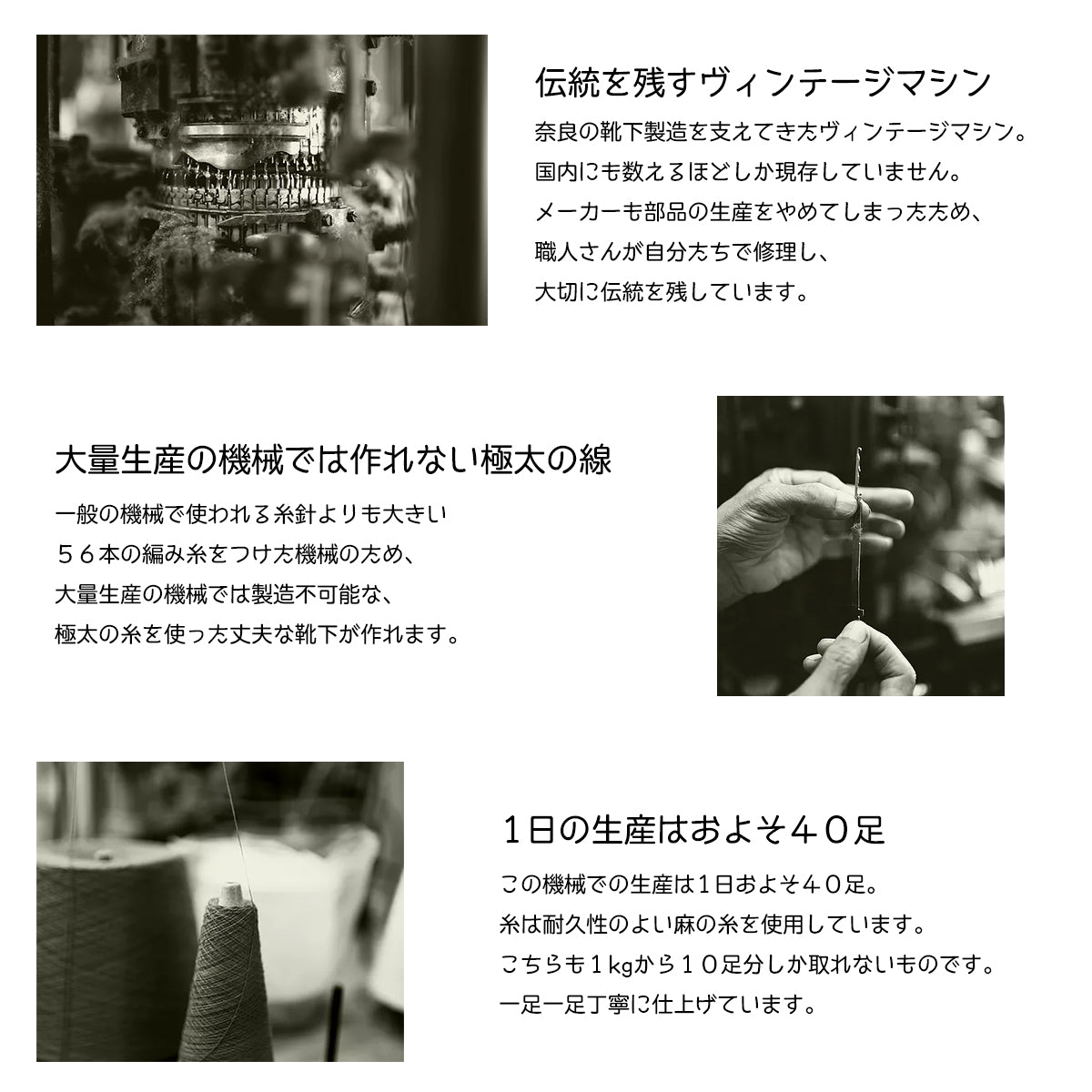 伝統を残すヴィンテージマシン

奈良の靴下製造を支えてきたヴィンテージマシン。
国内にも数えるほどしか現存していません。
メーカーも部品の生産をやめてしまったため、
職人さんが自分たちで修理し、
大切に伝統を残しています。

大量生産の機械では作れない極太の線

一般の機械で使われる糸針よりも大きい
５６本の編み糸をつけた機械のため、
大量生産の機械では製造不可能な、
極太の糸を使った丈夫な靴下が作れます。

１日の生産はおよそ４０足

この機械での生産は１日およそ４０足。
糸は耐久性のよい麻の糸を使用しています。
こちらも１kgから１０足分しか取れないものです。
一足一足丁寧に仕上げています。